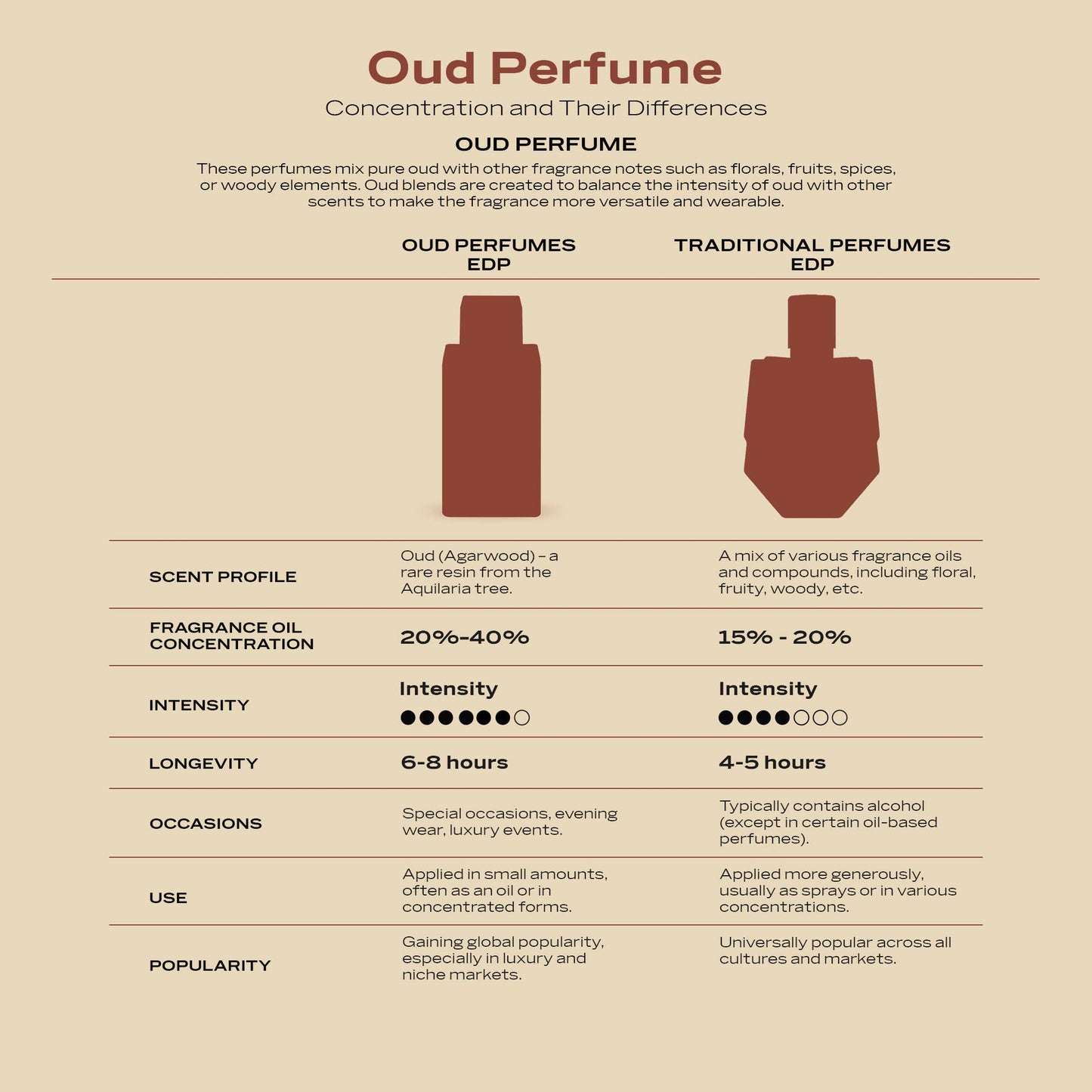 Oud Perfume

Concentration and Their Differences

OUD PERFUME

These perfumes mix pure oud with other fragrance notes such as florals, fruits, spices, or woody elements. Oud blends are created to balance the intensity of oud with other scents to make the fragrance more versatile and wearable.

| | OUD PERFUMES EDP | TRADITIONAL PERFUMES EDP |
|---|---|---|
| SCENT PROFILE | Oud (Agarwood) – a rare resin from the Aquilaria tree. | A mix of various fragrance oils and compounds, including floral, fruity, woody, etc. |
| FRAGRANCE OIL CONCENTRATION | 20%-40% | 15% - 20% |
| INTENSITY | Intensity ●●●●●●○ | Intensity ●●●●○○○ |
| LONGEVITY | 6-8 hours | 4-5 hours |
| OCCASIONS | Special occasions, evening wear, luxury events. | Typically contains alcohol (except in certain oil-based perfumes). |
| USE | Applied in small amounts, often as an oil or in concentrated forms. | Applied more generously, usually as sprays or in various concentrations. |
| POPULARITY | Gaining global popularity, especially in luxury and niche markets. | Universally popular across all cultures and markets. |